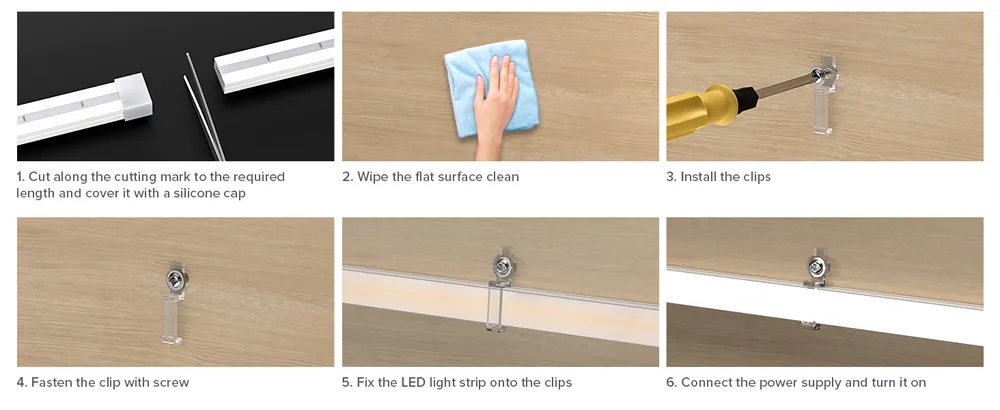 1. Cut along the cutting mark to the required length and cover it with a silicone cap

2. Wipe the flat surface clean

3. Install the clips

4. Fasten the clip with screw

5. Fix the LED light strip onto the clips

6. Connect the power supply and turn it on