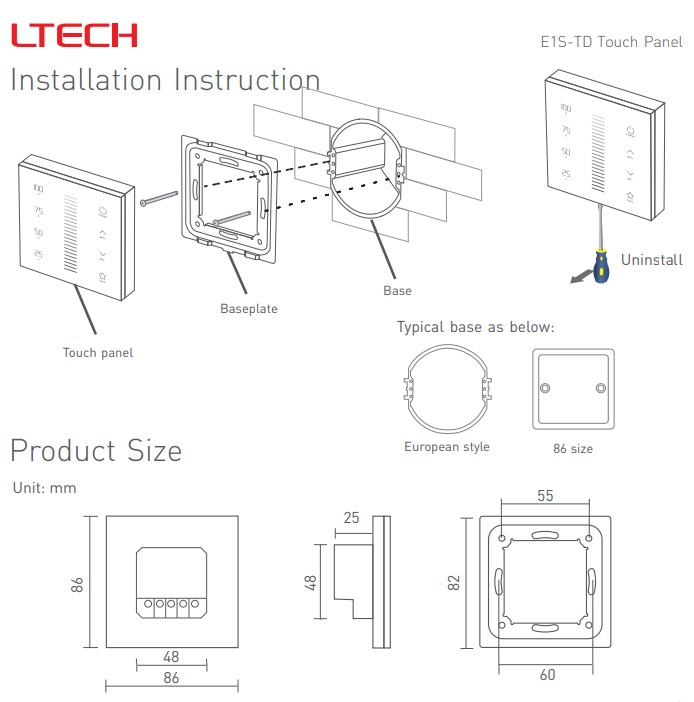 LTECH

E1S-TD Touch Panel

Installation Instruction

100
75
50
25

Touch panel

Baseplate

Base

100
75
50
25

Uninstall

Typical base as below:

European style

86 size

Product Size

Unit: mm

86

48

86

25

48

55

82

60