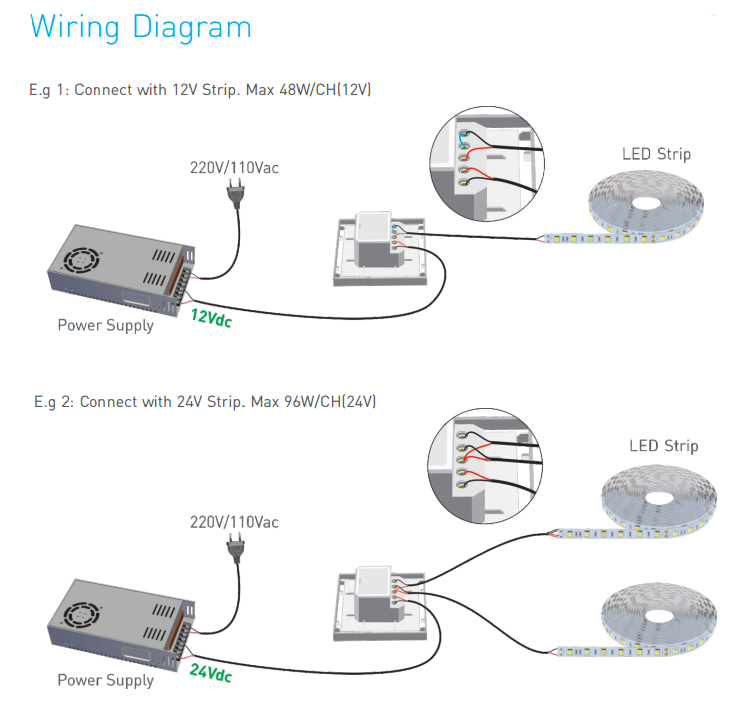 Wiring Diagram

E.g 1: Connect with 12V Strip. Max 48W/CH(12V)

220V/110Vac

LED Strip

Power Supply

12Vdc

E.g 2: Connect with 24V Strip. Max 96W/CH(24V)

LED Strip

220V/110Vac

Power Supply

24Vdc