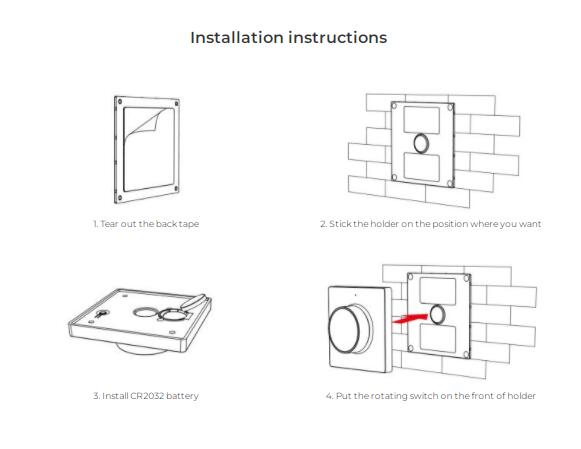 Installation instructions

1. Tear out the back tape

2. Stick the holder on the position where you want

3. Install CR2032 battery

4. Put the rotating switch on the front of holder