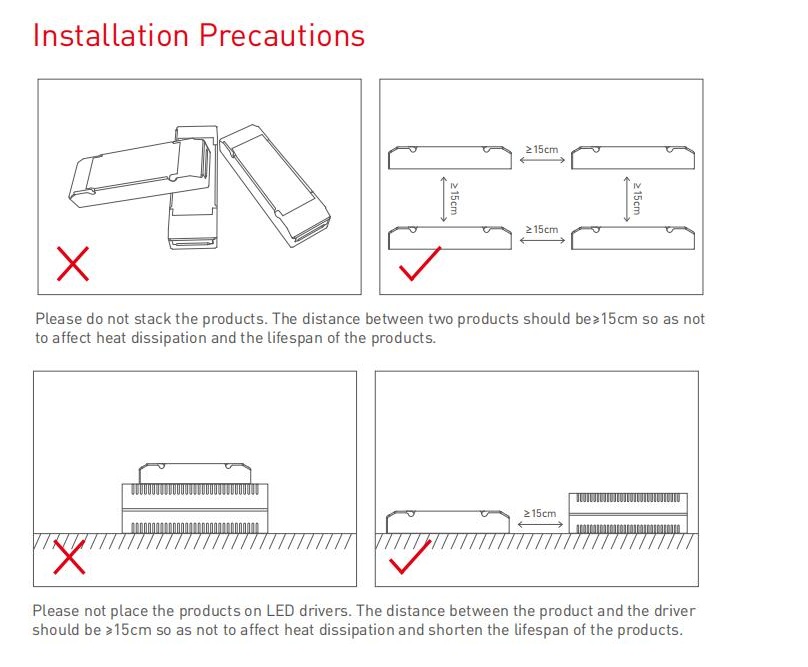 Installation Precautions

≥15cm

≥15cm

≥15cm

≥15cm

Please do not stack the products. The distance between two products should be≥15cm so as not to affect heat dissipation and the lifespan of the products.

≥15cm

Please not place the products on LED drivers. The distance between the product and the driver should be ≥15cm so as not to affect heat dissipation and shorten the lifespan of the products.