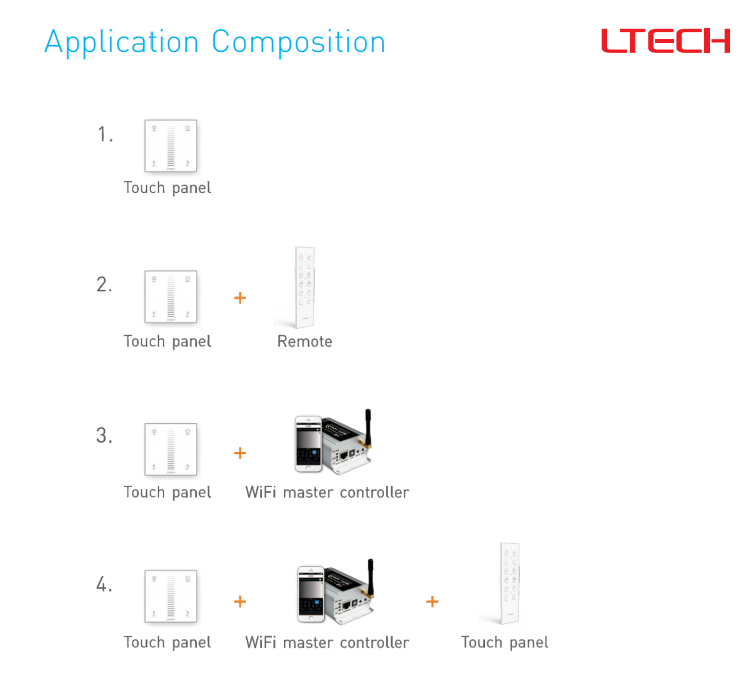 Application Composition

LTECH

1.

Touch panel

2.

Touch panel + Remote

3.

Touch panel + WiFi master controller

4.

Touch panel + WiFi master controller + Touch panel