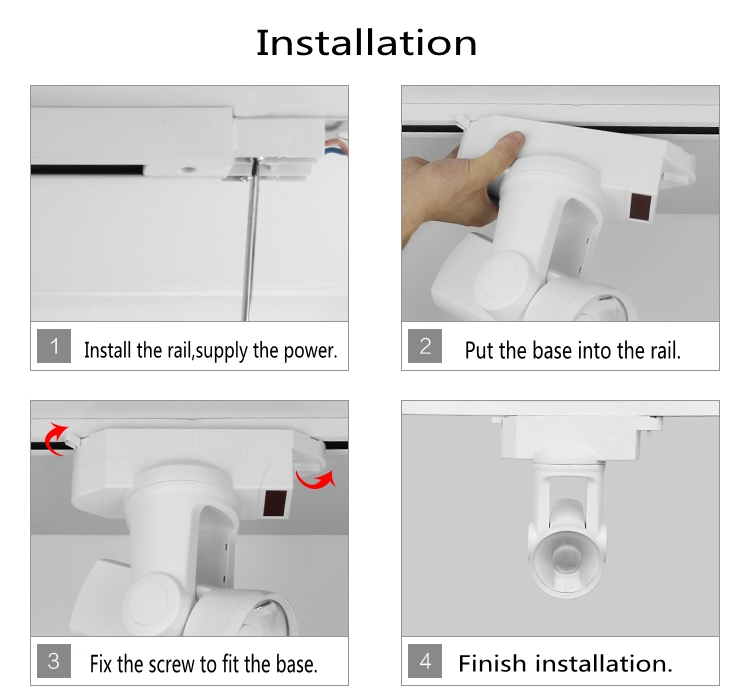 Installation

1 Install the rail,supply the power.

2 Put the base into the rail.

3 Fix the screw to fit the base.

4 Finish installation.