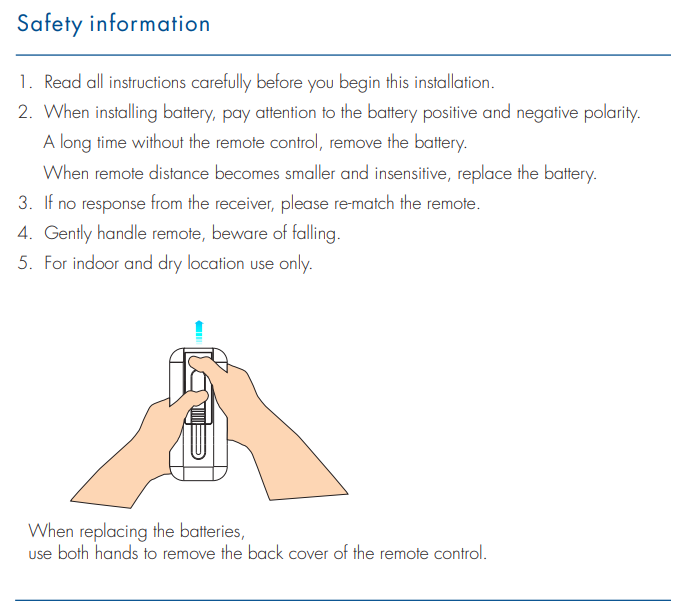 Safety information

1. Read all instructions carefully before you begin this installation.
2. When installing battery, pay attention to the battery positive and negative polarity.
A long time without the remote control, remove the battery.
When remote distance becomes smaller and insensitive, replace the battery.
3. If no response from the receiver, please re-match the remote.
4. Gently handle remote, beware of falling.
5. For indoor and dry location use only.

When replacing the batteries,
use both hands to remove the back cover of the remote control.