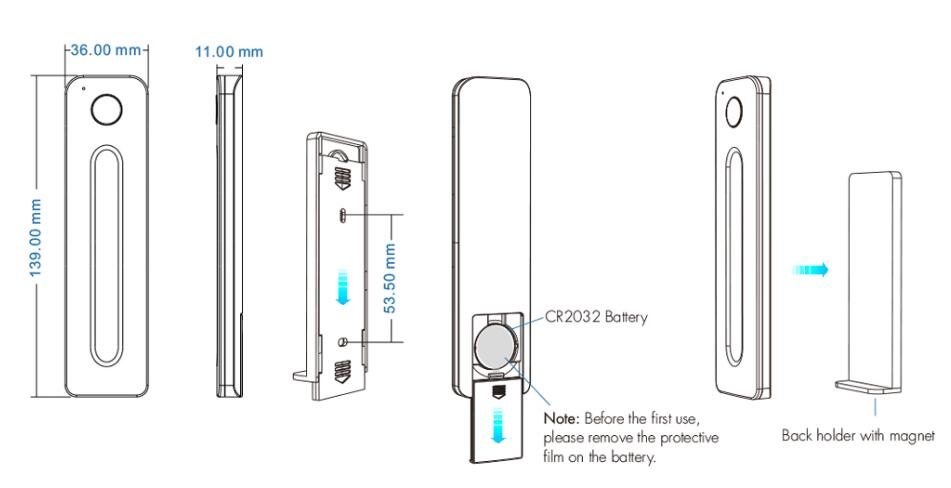 36.00 mm

11.00 mm

139.00 mm

53.50 mm

CR2032 Battery

Note: Before the first use, please remove the protective film on the battery.

Back holder with magnet