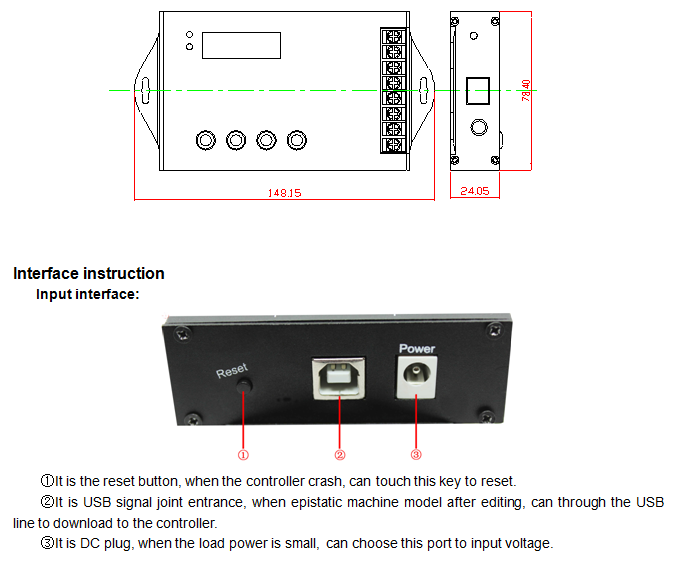 78.40

148.15

24.05

Interface instruction

Input interface:

Reset

Power

①

②

③

①It is the reset button, when the controller crash, can touch this key to reset.

②It is USB signal joint entrance, when epistatic machine model after editing, can through the USB line to download to the controller.

③It is DC plug, when the load power is small, can choose this port to input voltage.