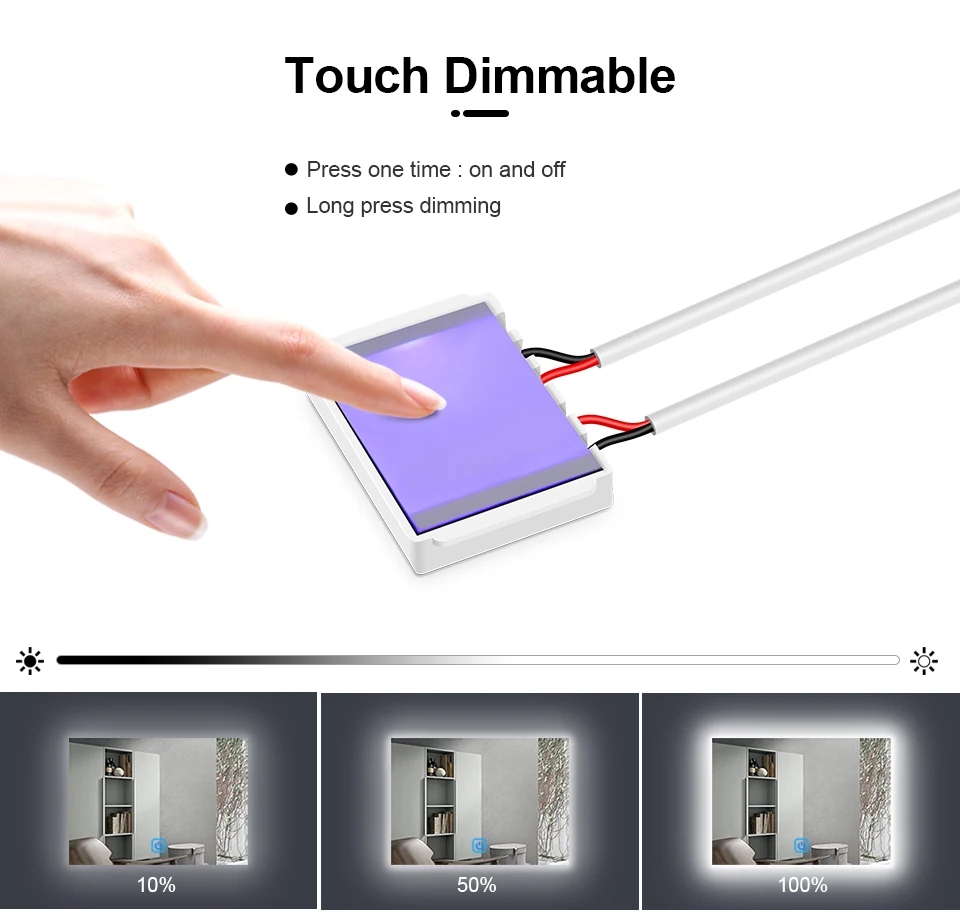 Touch Dimmable

● Press one time : on and off
● Long press dimming

10%

50%

100%